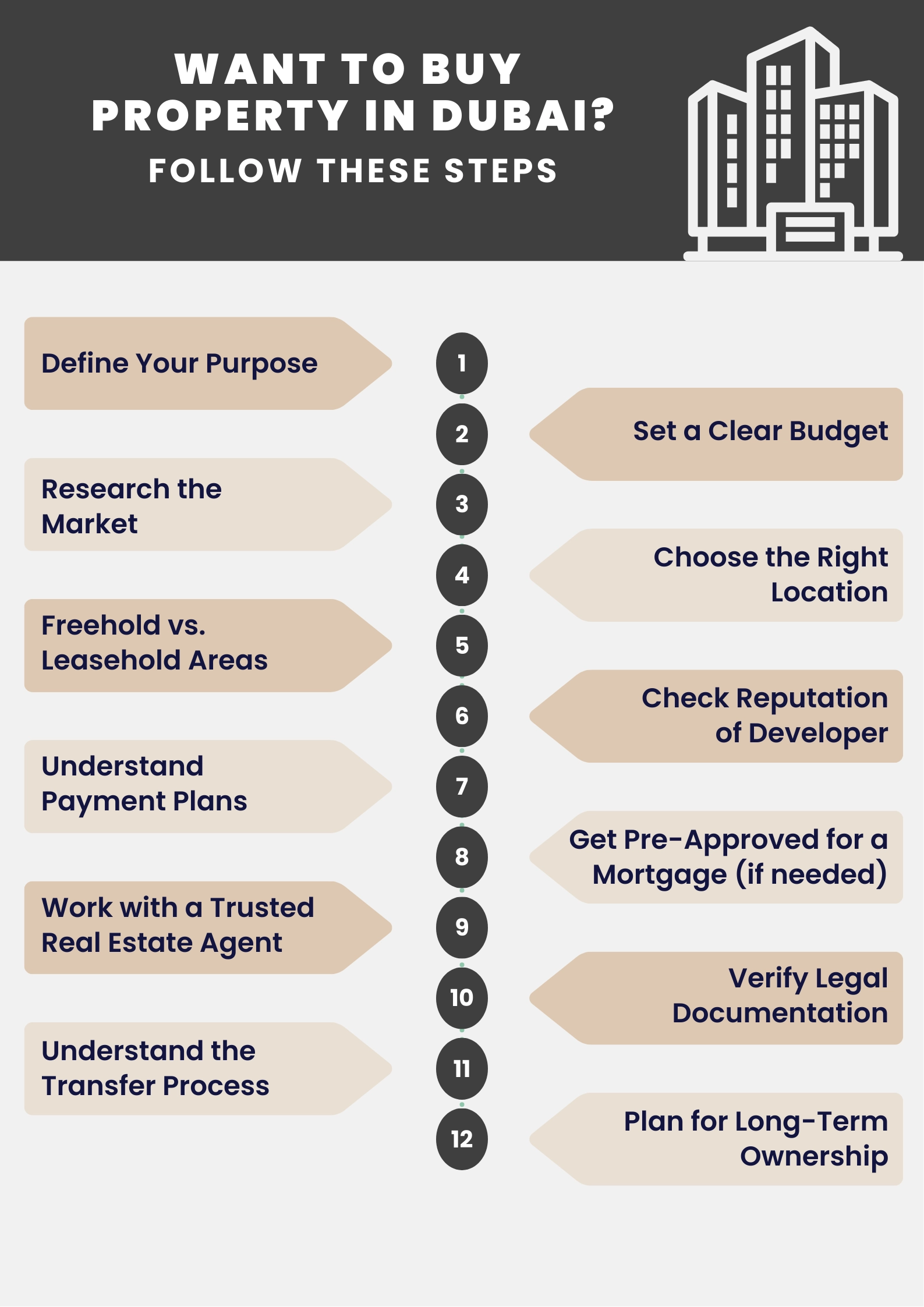 WANT TO BUY PROPERTY IN DUBAI?
FOLLOW THESE STEPS

1
Define Your Purpose

2
Set a Clear Budget

3
Research the Market

4
Choose the Right Location

5
Freehold vs. Leasehold Areas

6
Check Reputation of Developer

7
Understand Payment Plans

8
Get Pre-Approved for a Mortgage (if needed)

9
Work with a Trusted Real Estate Agent

10
Verify Legal Documentation

11
Understand the Transfer Process

12
Plan for Long-Term Ownership